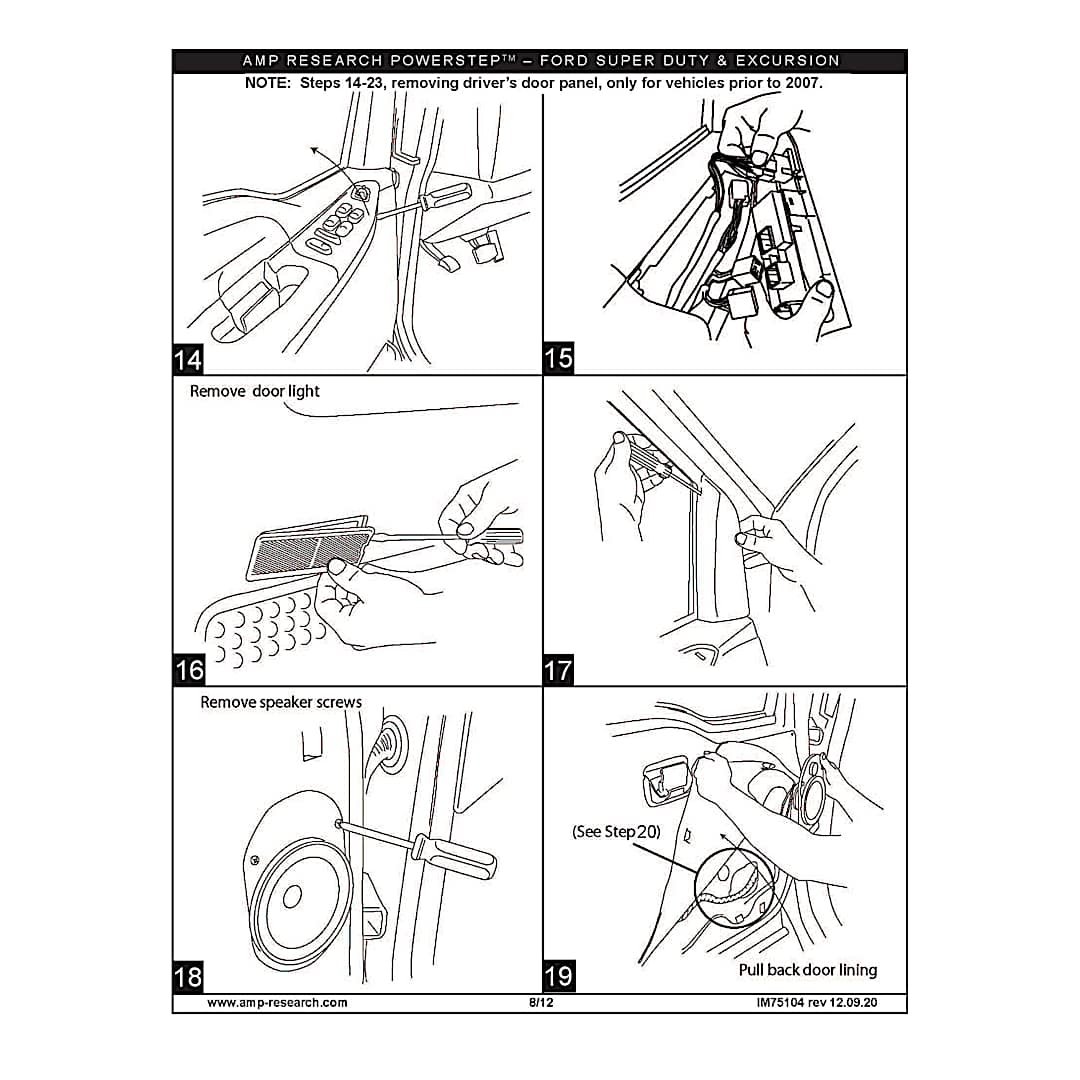 AMP RESEARCH POWERSTEP™ – FORD SUPER DUTY & EXCURSION

NOTE: Steps 14-23, removing driver's door panel, only for vehicles prior to 2007.

14

15

Remove door light

16

17

Remove speaker screws

18

(See Step 20)

Pull back door lining

19

www.amp-research.com 8/12 IM75104 rev 12.09.20