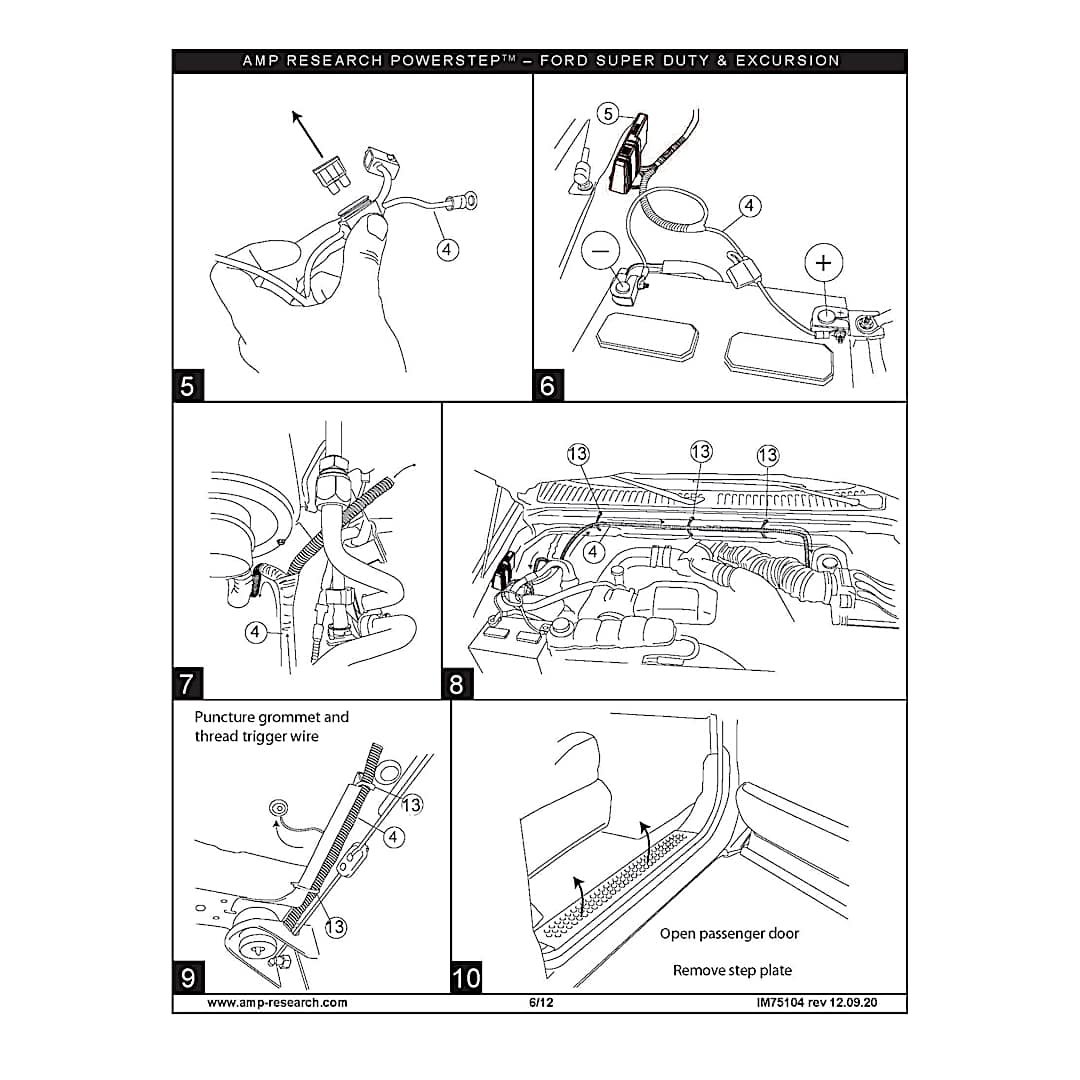 AMP RESEARCH POWERSTEP™ – FORD SUPER DUTY & EXCURSION

4

5

5

4

−

+

6

4

7

13

13

13

4

8

Puncture grommet and thread trigger wire

13

4

13

9

Open passenger door

Remove step plate

10

www.amp-research.com

6/12

IM75104 rev 12.09.20