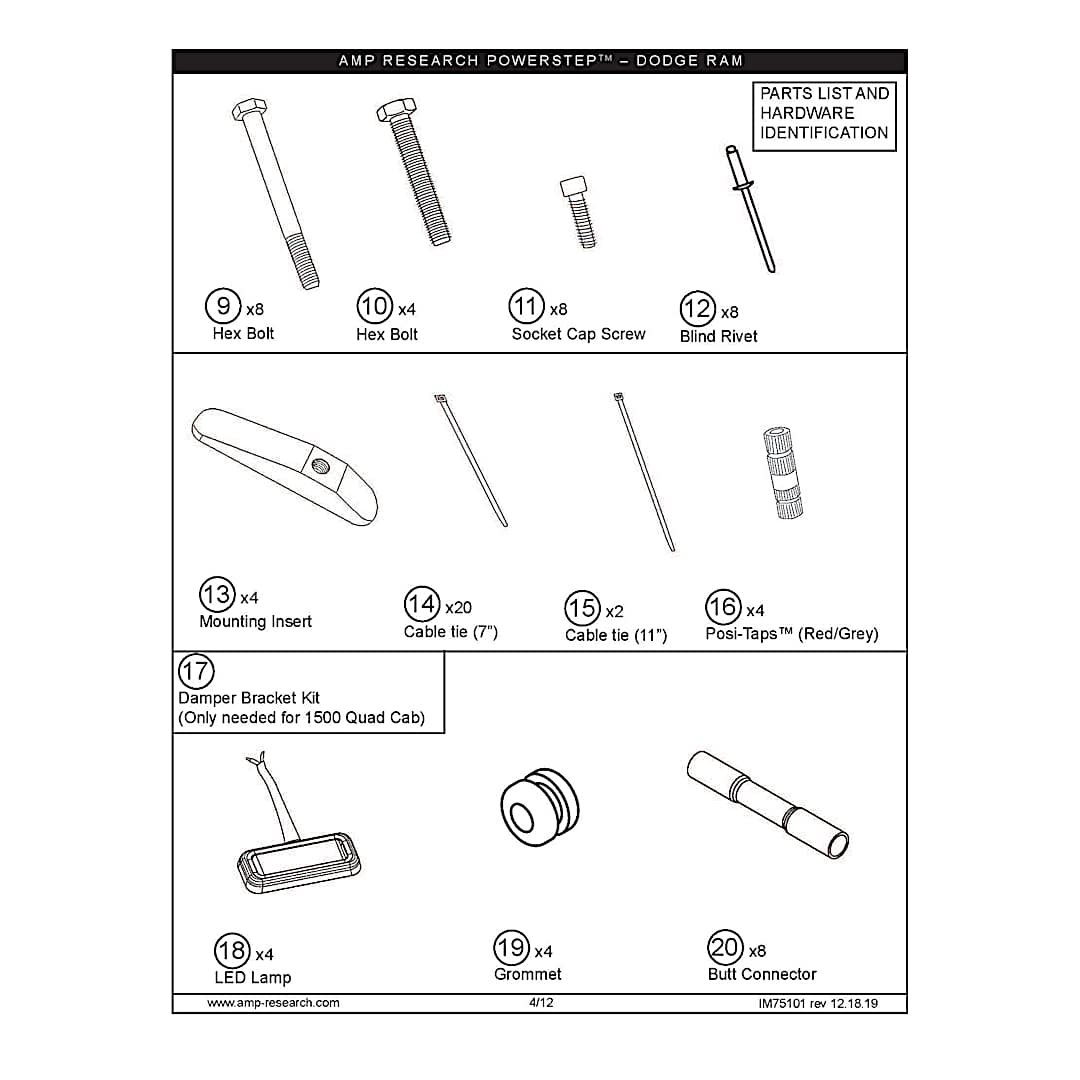 AMP RESEARCH POWERSTEP™ – DODGE RAM

PARTS LIST AND HARDWARE IDENTIFICATION

9 x8
Hex Bolt

10 x4
Hex Bolt

11 x8
Socket Cap Screw

12 x8
Blind Rivet

13 x4
Mounting Insert

14 x20
Cable tie (7")

15 x2
Cable tie (11")

16 x4
Posi-Taps™ (Red/Grey)

17
Damper Bracket Kit
(Only needed for 1500 Quad Cab)

18 x4
LED Lamp

19 x4
Grommet

20 x8
Butt Connector

www.amp-research.com
4/12
IM75101 rev 12.18.19