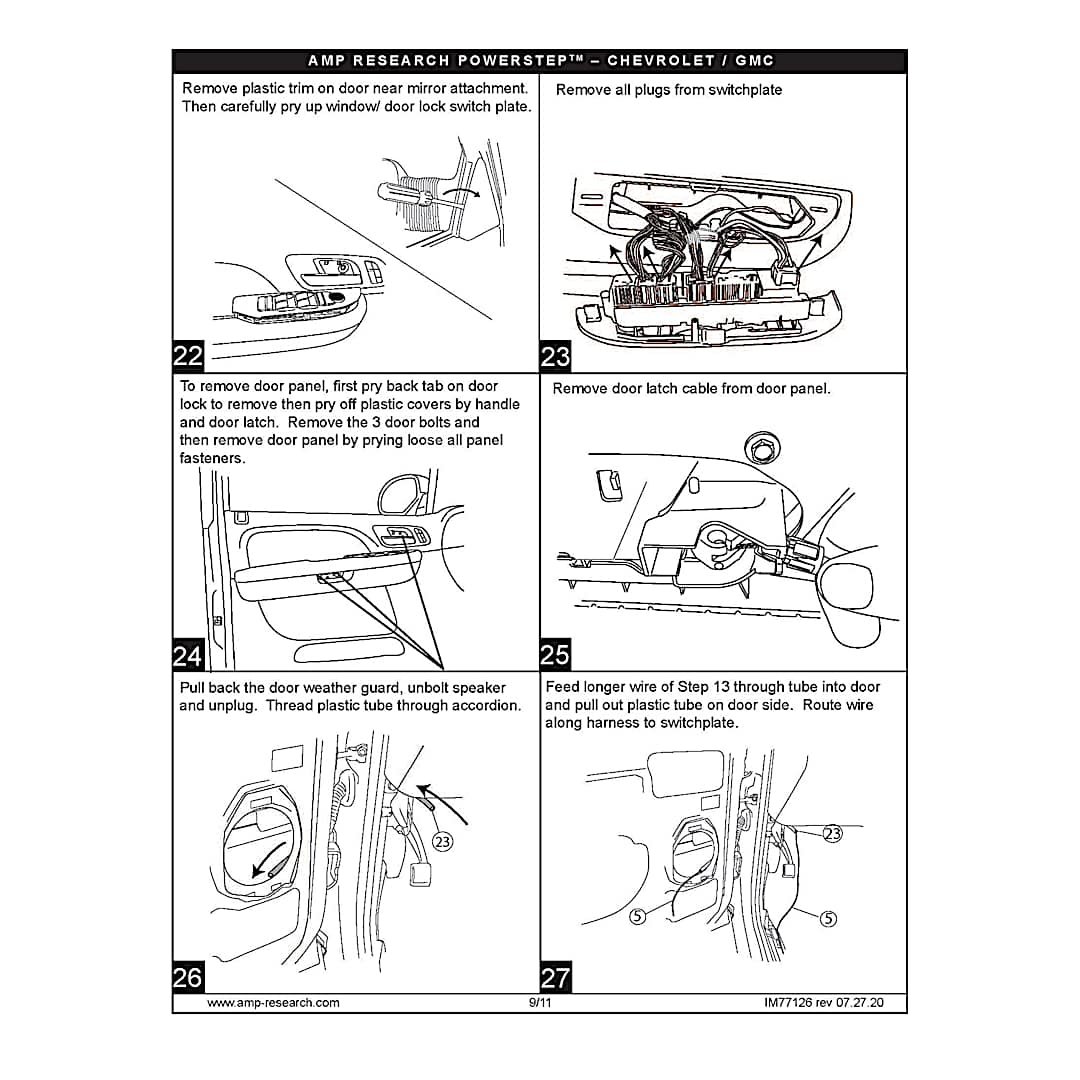 AMP RESEARCH POWERSTEP™ – CHEVROLET / GMC

Remove plastic trim on door near mirror attachment. Then carefully pry up window/ door lock switch plate.

22

Remove all plugs from switchplate

23

To remove door panel, first pry back tab on door lock to remove then pry off plastic covers by handle and door latch. Remove the 3 door bolts and then remove door panel by prying loose all panel fasteners.

24

Remove door latch cable from door panel.

25

Pull back the door weather guard, unbolt speaker and unplug. Thread plastic tube through accordion.

23

26

Feed longer wire of Step 13 through tube into door and pull out plastic tube on door side. Route wire along harness to switchplate.

23

5

5

27

www.amp-research.com 9/11 IM77126 rev 07.27.20