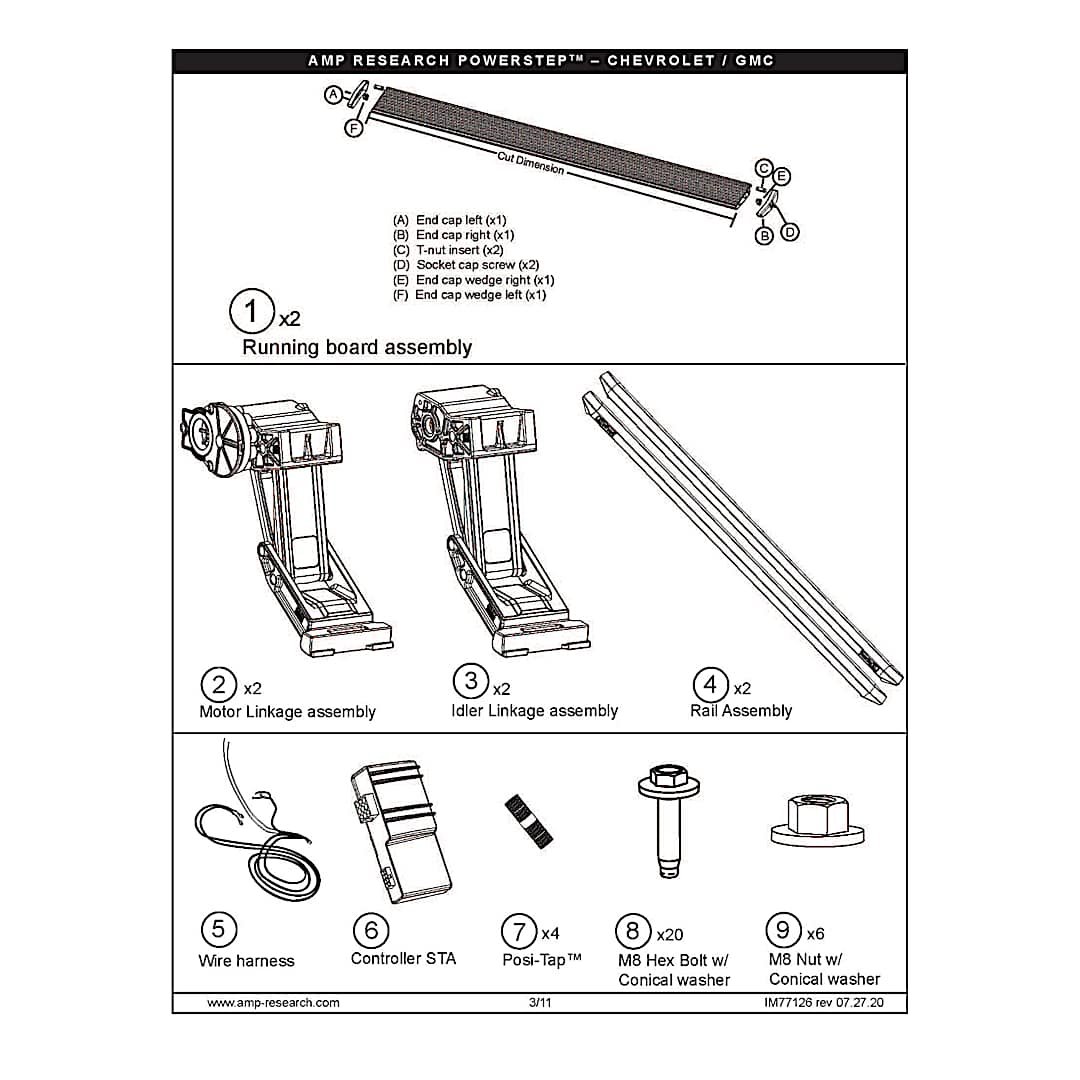 AMP RESEARCH POWERSTEP™ – CHEVROLET / GMC

A
F
Cut Dimension
C
E
B
D

(A) End cap left (x1)
(B) End cap right (x1)
(C) T-nut insert (x2)
(D) Socket cap screw (x2)
(E) End cap wedge right (x1)
(F) End cap wedge left (x1)

1 x2
Running board assembly

2 x2
Motor Linkage assembly

3 x2
Idler Linkage assembly

4 x2
Rail Assembly

5
Wire harness

6
Controller STA

7 x4
Posi-Tap™

8 x20
M8 Hex Bolt w/ Conical washer

9 x6
M8 Nut w/ Conical washer

www.amp-research.com
3/11
IM77126 rev 07.27.20