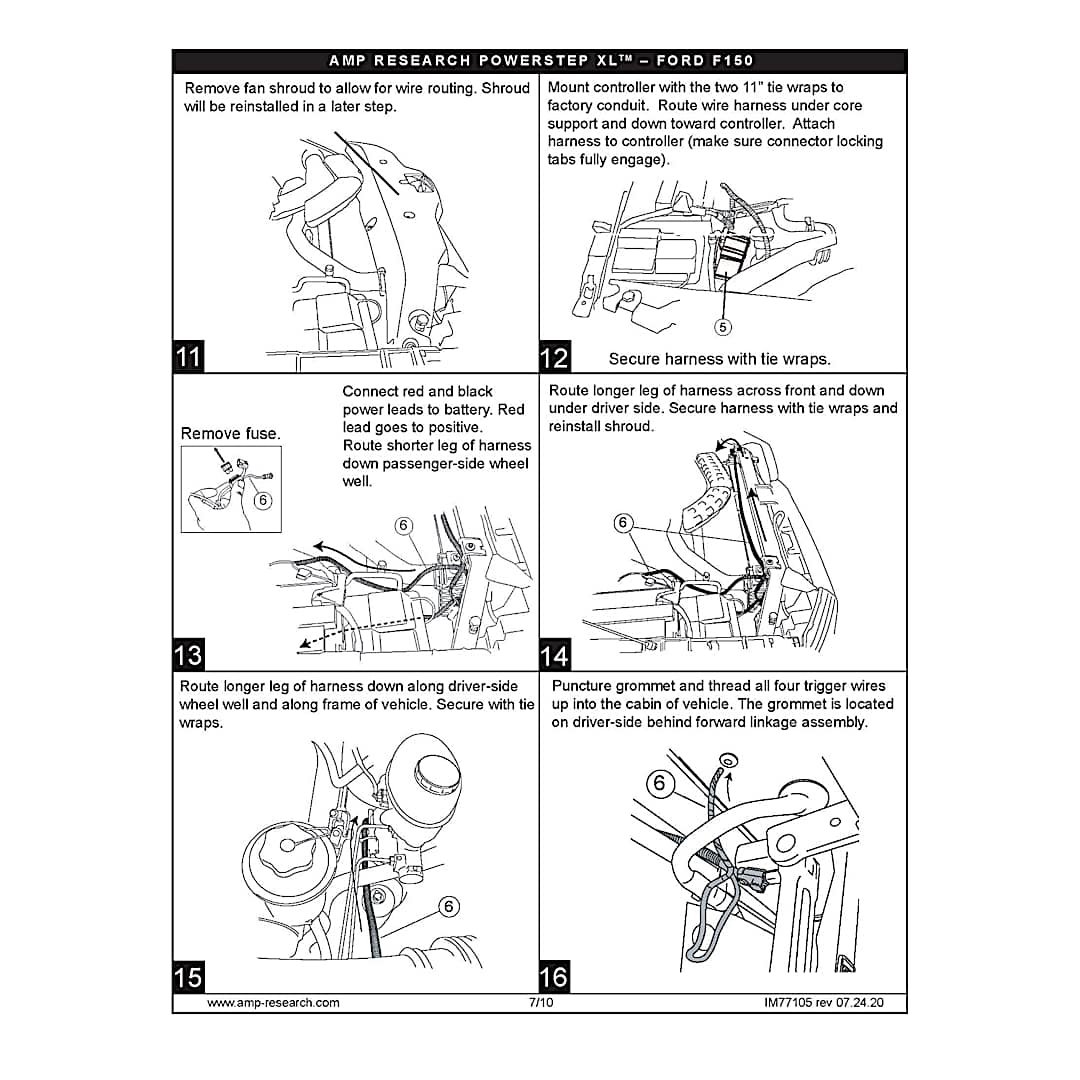 AMP RESEARCH POWERSTEP XL™ – FORD F150

Remove fan shroud to allow for wire routing. Shroud will be reinstalled in a later step.

11

Mount controller with the two 11" tie wraps to factory conduit. Route wire harness under core support and down toward controller. Attach harness to controller (make sure connector locking tabs fully engage).

5

12

Secure harness with tie wraps.

Remove fuse.

6

Connect red and black power leads to battery. Red lead goes to positive.
Route shorter leg of harness down passenger-side wheel well.

6

13

Route longer leg of harness across front and down under driver side. Secure harness with tie wraps and reinstall shroud.

6

14

Route longer leg of harness down along driver-side wheel well and along frame of vehicle. Secure with tie wraps.

6

15

Puncture grommet and thread all four trigger wires up into the cabin of vehicle. The grommet is located on driver-side behind forward linkage assembly.

6

16

www.amp-research.com

7/10

IM77105 rev 07.24.20