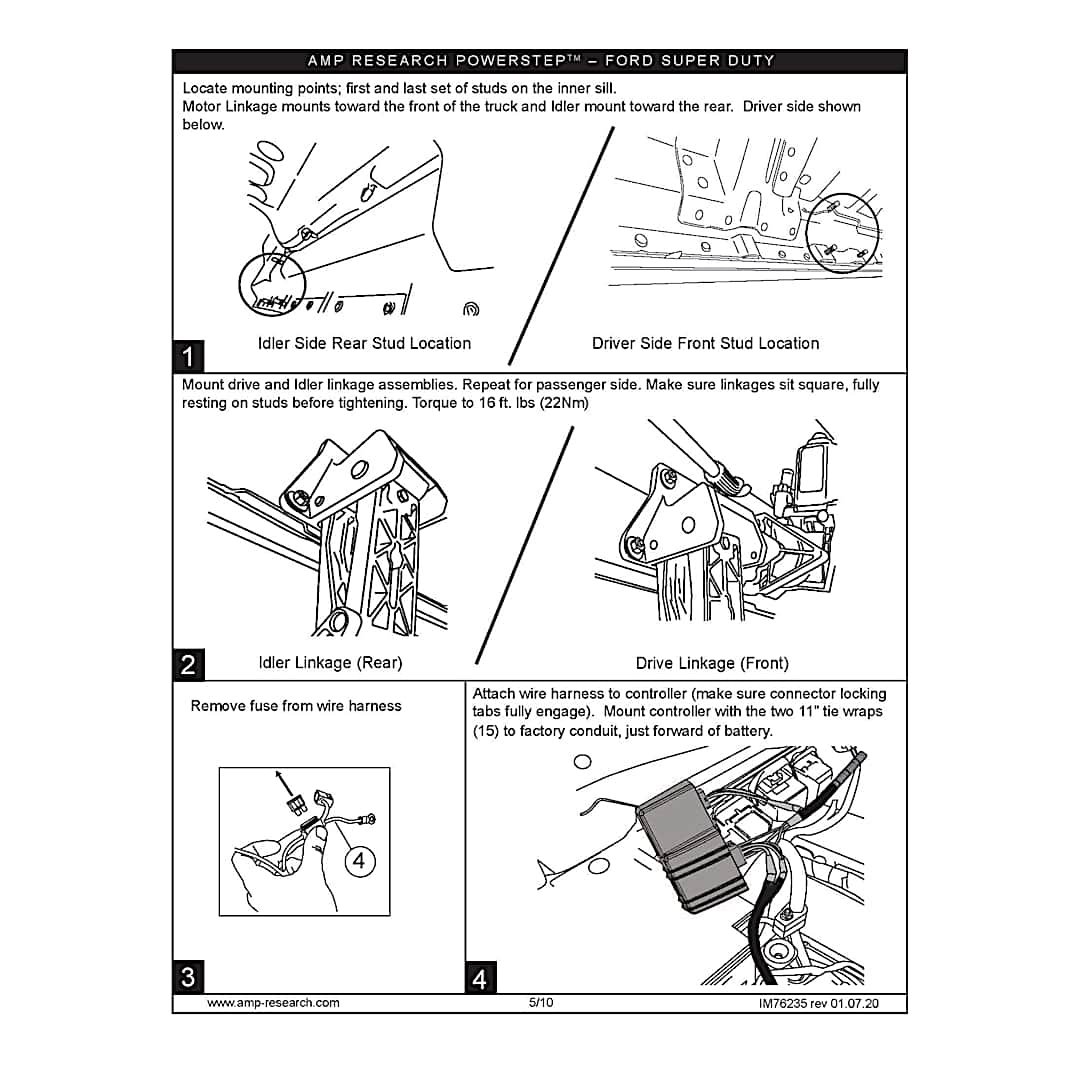 AMP RESEARCH POWERSTEP™ – FORD SUPER DUTY

Locate mounting points; first and last set of studs on the inner sill.
Motor Linkage mounts toward the front of the truck and Idler mount toward the rear. Driver side shown below.

Idler Side Rear Stud Location

Driver Side Front Stud Location

1

Mount drive and Idler linkage assemblies. Repeat for passenger side. Make sure linkages sit square, fully resting on studs before tightening. Torque to 16 ft. lbs (22Nm)

Idler Linkage (Rear)

Drive Linkage (Front)

2

Remove fuse from wire harness

4

3

Attach wire harness to controller (make sure connector locking tabs fully engage). Mount controller with the two 11" tie wraps (15) to factory conduit, just forward of battery.

4

www.amp-research.com 5/10 IM76235 rev 01.07.20