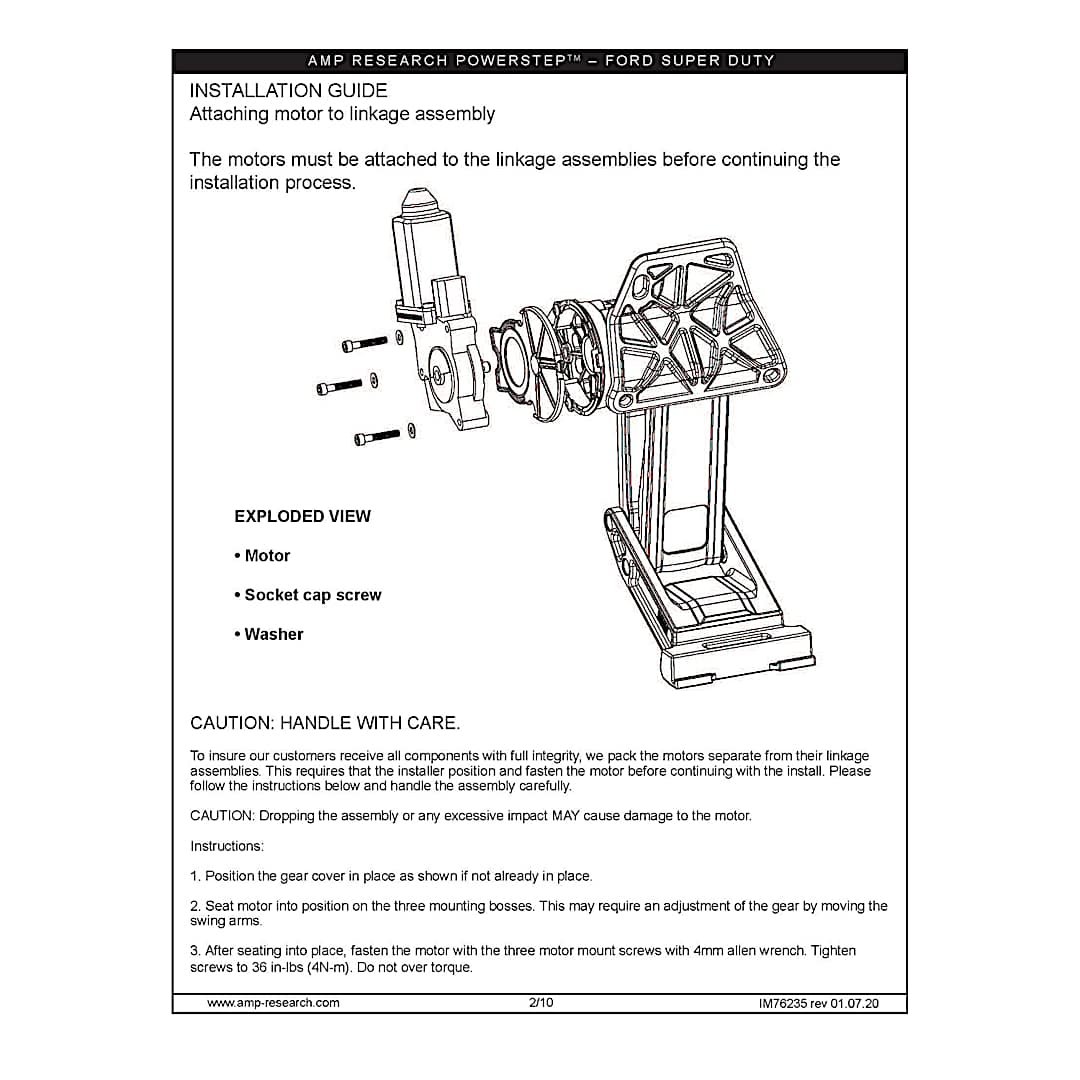 AMP RESEARCH POWERSTEP™ – FORD SUPER DUTY

INSTALLATION GUIDE
Attaching motor to linkage assembly

The motors must be attached to the linkage assemblies before continuing the installation process.

EXPLODED VIEW

• Motor

• Socket cap screw

• Washer

CAUTION: HANDLE WITH CARE.

To insure our customers receive all components with full integrity, we pack the motors separate from their linkage assemblies. This requires that the installer position and fasten the motor before continuing with the install. Please follow the instructions below and handle the assembly carefully.

CAUTION: Dropping the assembly or any excessive impact MAY cause damage to the motor.

Instructions:

1. Position the gear cover in place as shown if not already in place.

2. Seat motor into position on the three mounting bosses. This may require an adjustment of the gear by moving the swing arms.

3. After seating into place, fasten the motor with the three motor mount screws with 4mm allen wrench. Tighten screws to 36 in-lbs (4N-m). Do not over torque.

www.amp-research.com 2/10 IM76235 rev 01.07.20