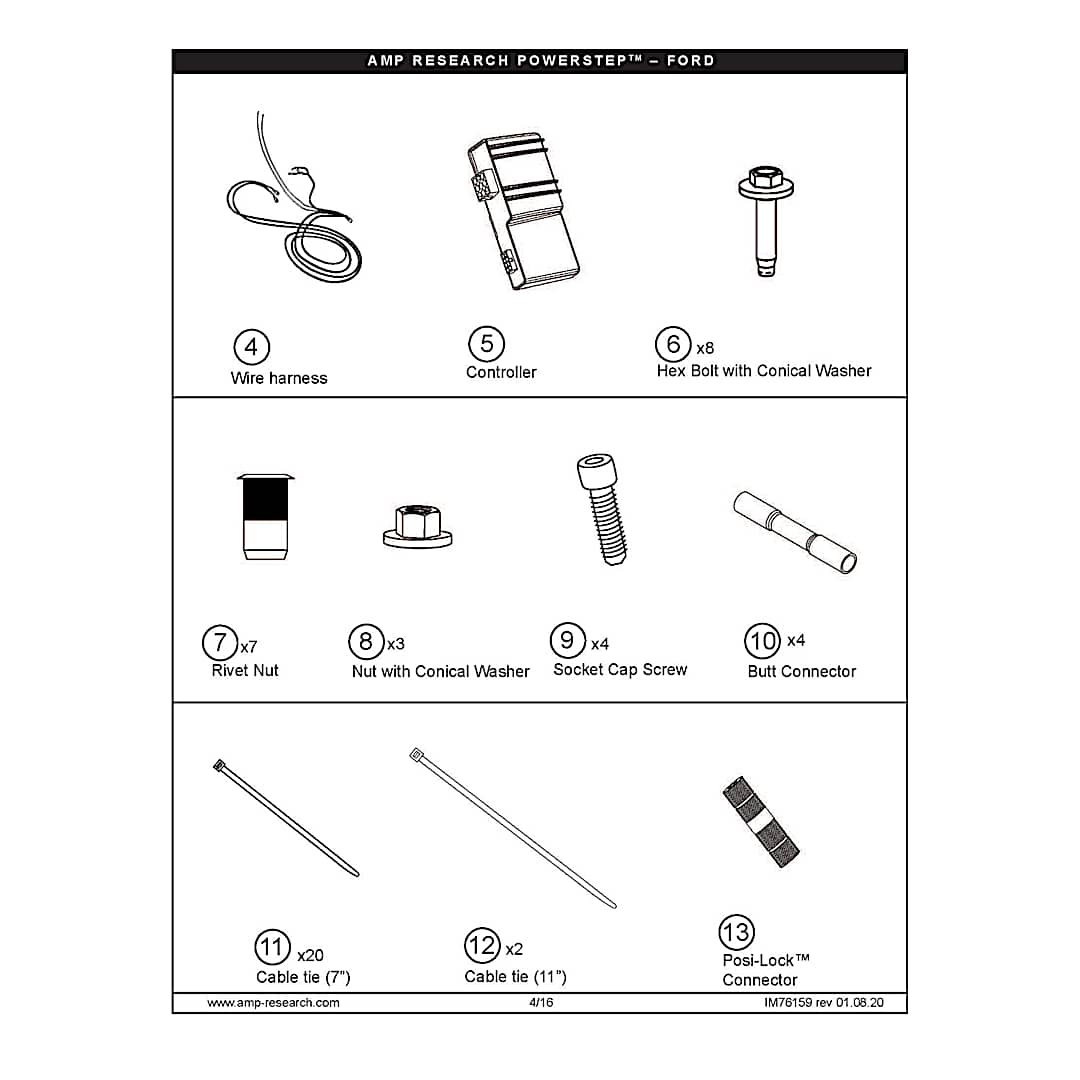 AMP RESEARCH POWERSTEP™ – FORD

4
Wire harness

5
Controller

6 x8
Hex Bolt with Conical Washer

7 x7
Rivet Nut

8 x3
Nut with Conical Washer

9 x4
Socket Cap Screw

10 x4
Butt Connector

11 x20
Cable tie (7")

12 x2
Cable tie (11")

13
Posi-Lock™
Connector

www.amp-research.com 4/16 IM76159 rev 01.08.20