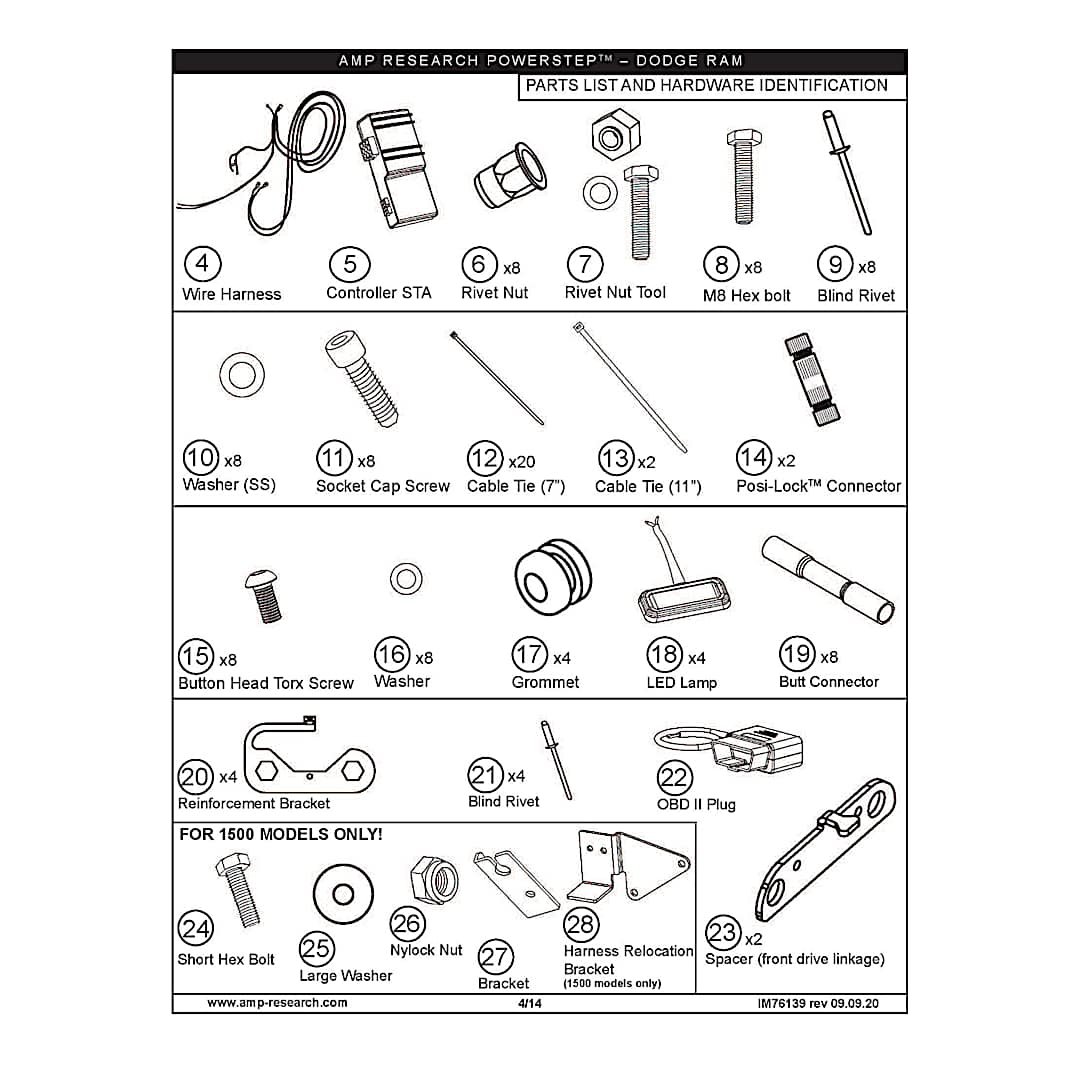 AMP RESEARCH POWERSTEP™ – DODGE RAM

PARTS LIST AND HARDWARE IDENTIFICATION

4 Wire Harness

5 Controller STA

6 x8 Rivet Nut

7 Rivet Nut Tool

8 x8 M8 Hex bolt

9 x8 Blind Rivet

10 x8 Washer (SS)

11 x8 Socket Cap Screw

12 x20 Cable Tie (7")

13 x2 Cable Tie (11")

14 x2 Posi-Lock™ Connector

15 x8 Button Head Torx Screw

16 x8 Washer

17 x4 Grommet

18 x4 LED Lamp

19 x8 Butt Connector

20 x4 Reinforcement Bracket

21 x4 Blind Rivet

22 OBD II Plug

FOR 1500 MODELS ONLY!

24 Short Hex Bolt

25 Large Washer

26 Nylock Nut

27 Bracket

28 Harness Relocation Bracket (1500 models only)

23 x2 Spacer (front drive linkage)

www.amp-research.com

4/14

IM76139 rev 09.09.20