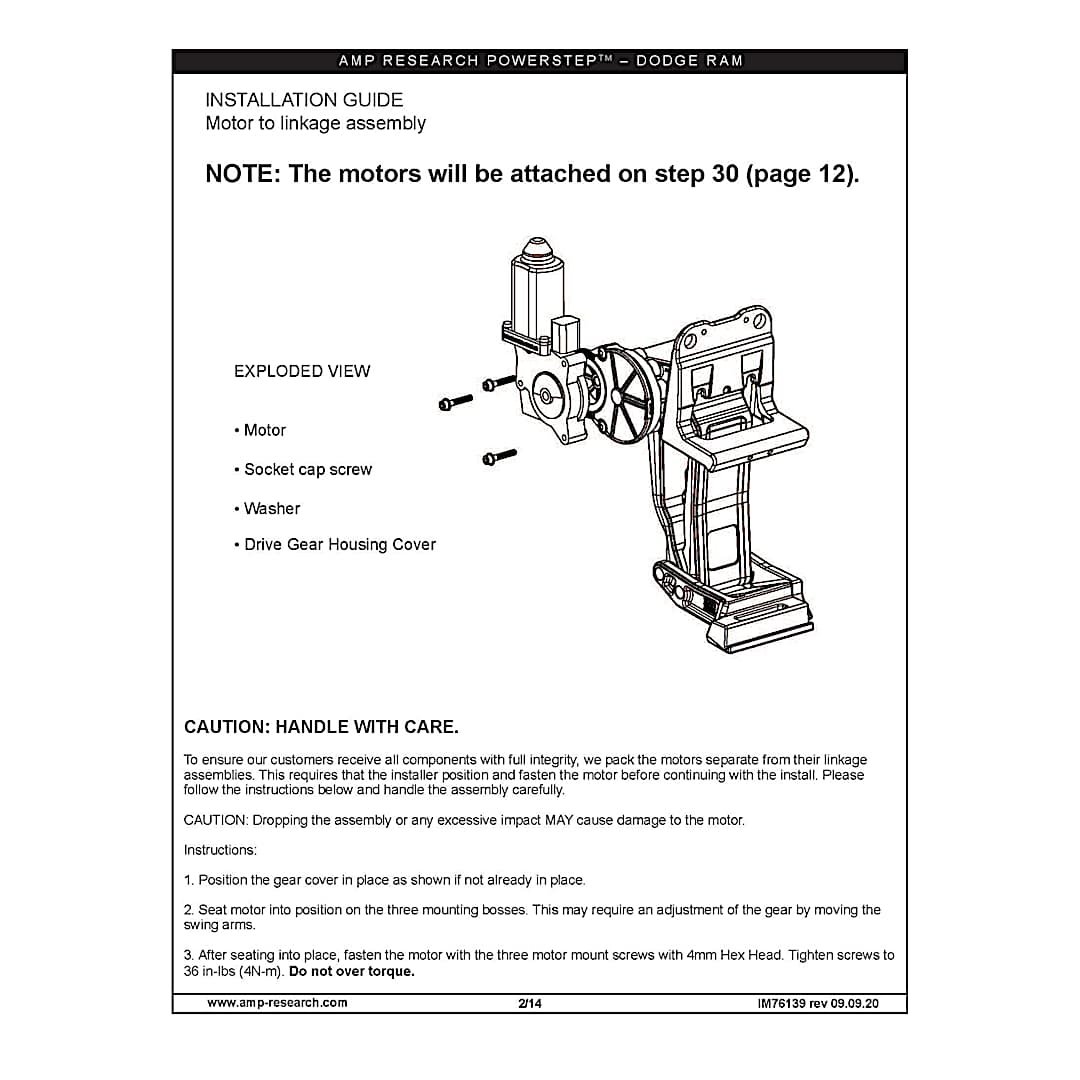 AMP RESEARCH POWERSTEP™ – DODGE RAM

INSTALLATION GUIDE
Motor to linkage assembly

NOTE: The motors will be attached on step 30 (page 12).

EXPLODED VIEW

• Motor

• Socket cap screw

• Washer

• Drive Gear Housing Cover

CAUTION: HANDLE WITH CARE.

To ensure our customers receive all components with full integrity, we pack the motors separate from their linkage assemblies. This requires that the installer position and fasten the motor before continuing with the install. Please follow the instructions below and handle the assembly carefully.

CAUTION: Dropping the assembly or any excessive impact MAY cause damage to the motor.

Instructions:

1. Position the gear cover in place as shown if not already in place.

2. Seat motor into position on the three mounting bosses. This may require an adjustment of the gear by moving the swing arms.

3. After seating into place, fasten the motor with the three motor mount screws with 4mm Hex Head. Tighten screws to 36 in-lbs (4N-m). Do not over torque.

www.amp-research.com 2/14 IM76139 rev 09.09.20