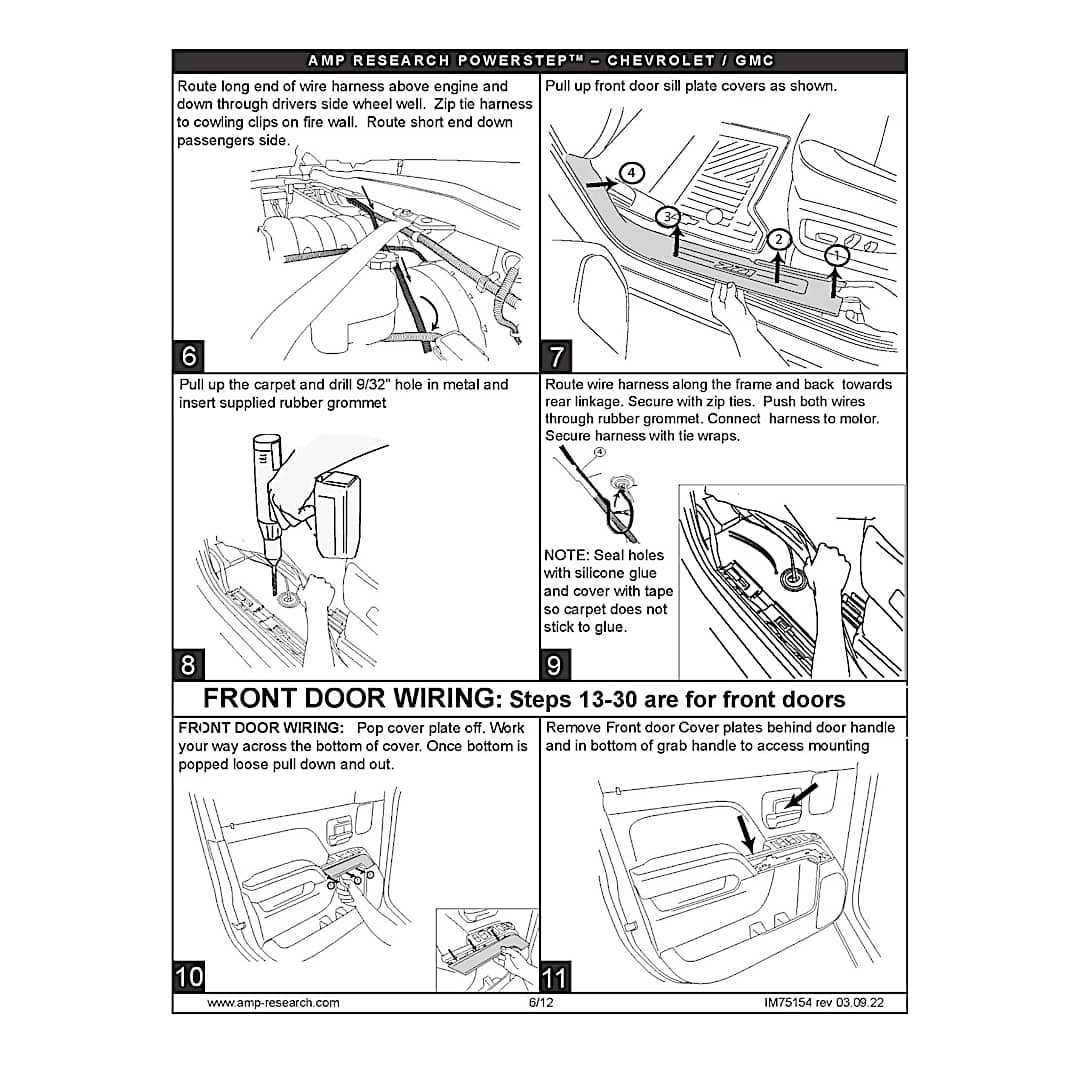 AMP RESEARCH POWERSTEP™ – CHEVROLET / GMC

Route long end of wire harness above engine and down through drivers side wheel well. Zip tie harness to cowling clips on fire wall. Route short end down passengers side.

6

Pull up front door sill plate covers as shown.

4
3
2
1

7

Pull up the carpet and drill 9/32" hole in metal and insert supplied rubber grommet

8

Route wire harness along the frame and back towards rear linkage. Secure with zip ties. Push both wires through rubber grommet. Connect harness to motor. Secure harness with tie wraps.

4

NOTE: Seal holes with silicone glue and cover with tape so carpet does not stick to glue.

9

FRONT DOOR WIRING: Steps 13-30 are for front doors

FRONT DOOR WIRING: Pop cover plate off. Work your way across the bottom of cover. Once bottom is popped loose pull down and out.

10

Remove Front door Cover plates behind door handle and in bottom of grab handle to access mounting

11

www.amp-research.com 6/12 IM75154 rev 03.09.22