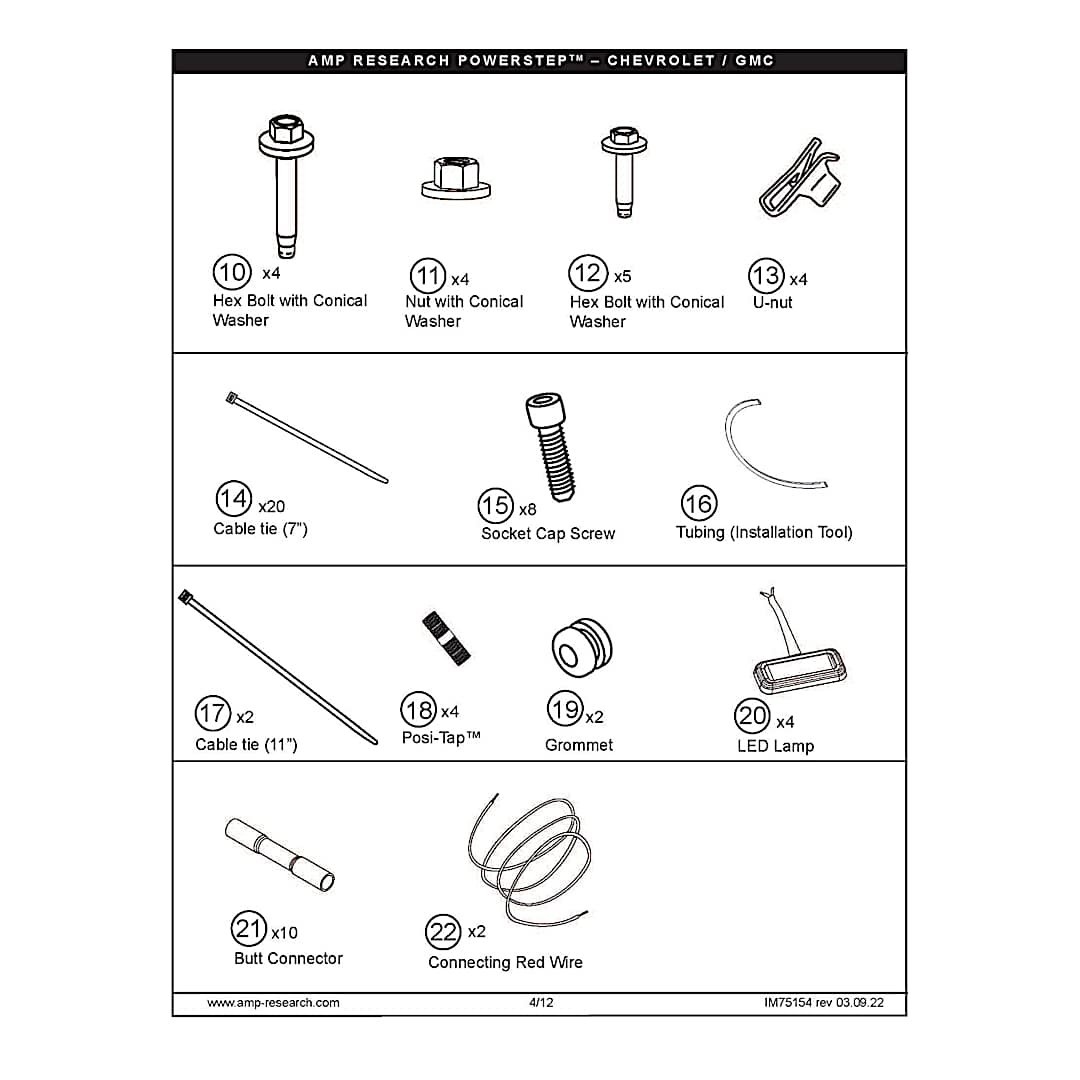 AMP RESEARCH POWERSTEP™ – CHEVROLET / GMC

10 x4
Hex Bolt with Conical Washer

11 x4
Nut with Conical Washer

12 x5
Hex Bolt with Conical Washer

13 x4
U-nut

14 x20
Cable tie (7")

15 x8
Socket Cap Screw

16
Tubing (Installation Tool)

17 x2
Cable tie (11")

18 x4
Posi-Tap™

19 x2
Grommet

20 x4
LED Lamp

21 x10
Butt Connector

22 x2
Connecting Red Wire

www.amp-research.com 4/12 IM75154 rev 03.09.22