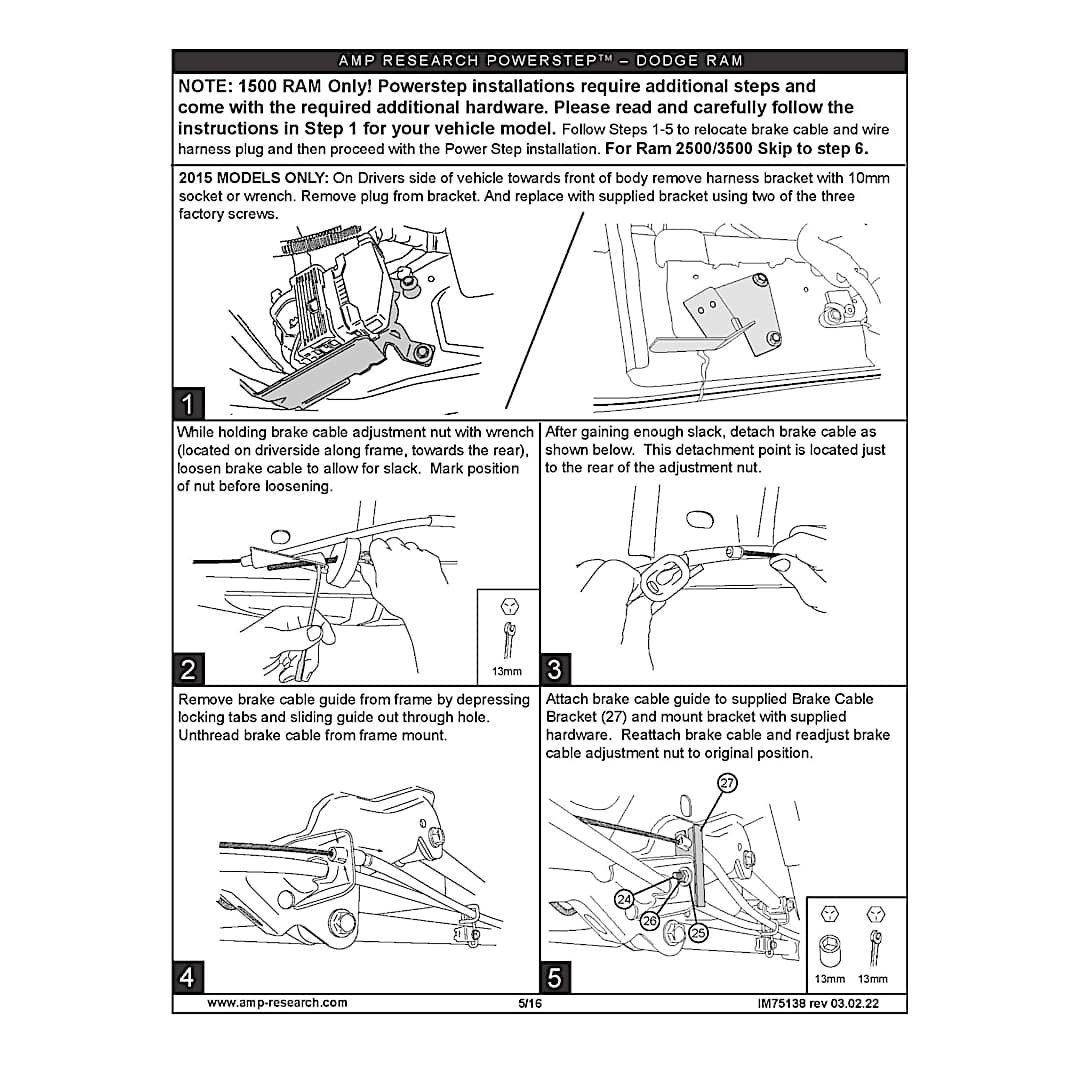 AMP RESEARCH POWERSTEP™ – DODGE RAM

NOTE: 1500 RAM Only! Powerstep installations require additional steps and come with the required additional hardware. Please read and carefully follow the instructions in Step 1 for your vehicle model. Follow Steps 1-5 to relocate brake cable and wire harness plug and then proceed with the Power Step installation. For Ram 2500/3500 Skip to step 6.

2015 MODELS ONLY: On Drivers side of vehicle towards front of body remove harness bracket with 10mm socket or wrench. Remove plug from bracket. And replace with supplied bracket using two of the three factory screws.

1

While holding brake cable adjustment nut with wrench (located on driverside along frame, towards the rear), loosen brake cable to allow for slack. Mark position of nut before loosening.

13mm

2

After gaining enough slack, detach brake cable as shown below. This detachment point is located just to the rear of the adjustment nut.

3

Remove brake cable guide from frame by depressing locking tabs and sliding guide out through hole. Unthread brake cable from frame mount.

4

Attach brake cable guide to supplied Brake Cable Bracket (27) and mount bracket with supplied hardware. Reattach brake cable and readjust brake cable adjustment nut to original position.

27

24

26

25

13mm 13mm

5

www.amp-research.com 5/16 IM75138 rev 03.02.22